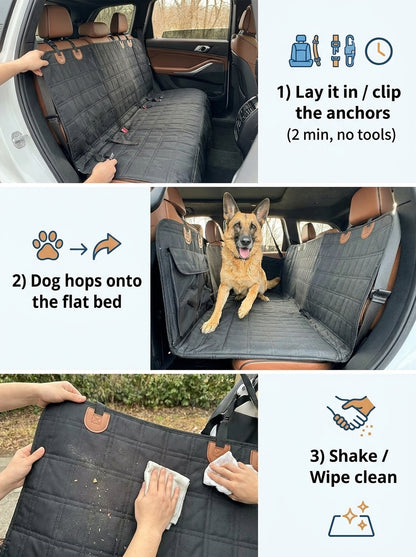 1) Lay it in / clip the anchors
(2 min, no tools)

2) Dog hops onto the flat bed

3) Shake / Wipe clean